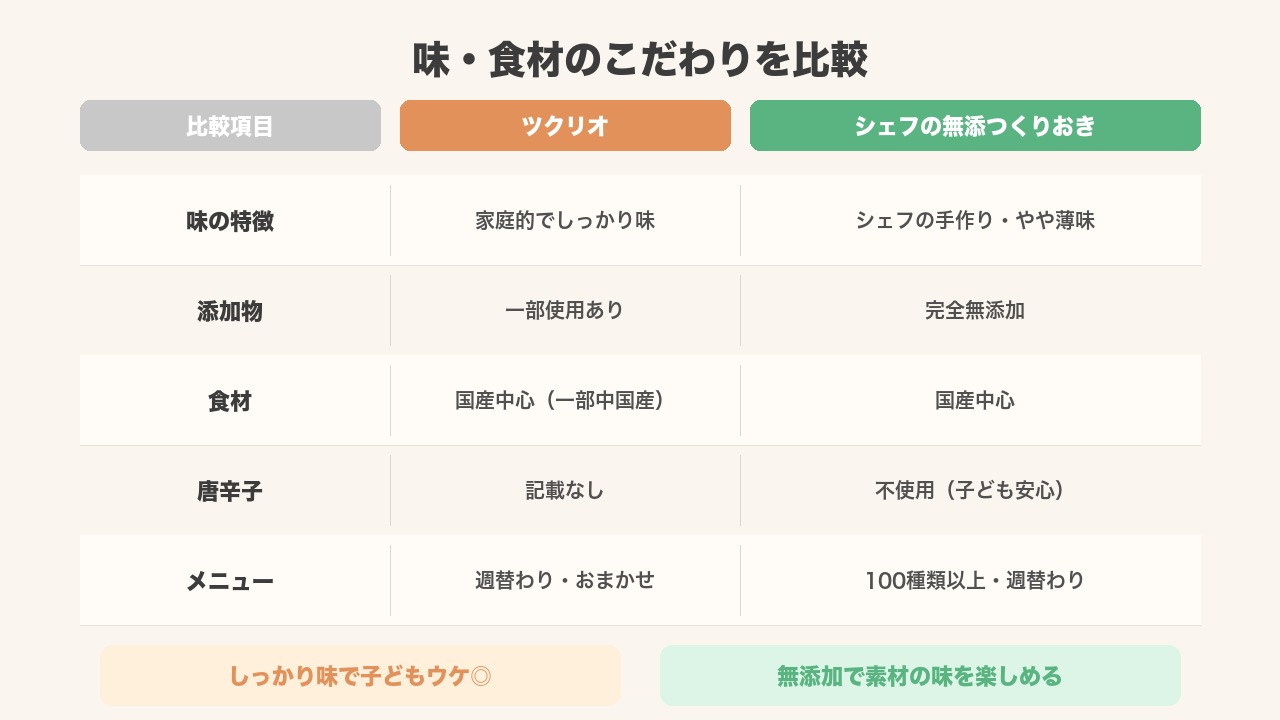 味・食材のこだわりを比較

| 比較項目 | ツクリオ | シェフの無添つくりおき |
|---|---|---|
| 味の特徴 | 家庭的でしっかり味 | シェフの手作り・やや薄味 |
| 添加物 | 一部使用あり | 完全無添加 |
| 食材 | 国産中心（一部中国産） | 国産中心 |
| 唐辛子 | 記載なし | 不使用（子ども安心） |
| メニュー | 週替わり・おまかせ | 100種類以上・週替わり |

しっかり味で子どもウケ◎

無添加で素材の味を楽しめる